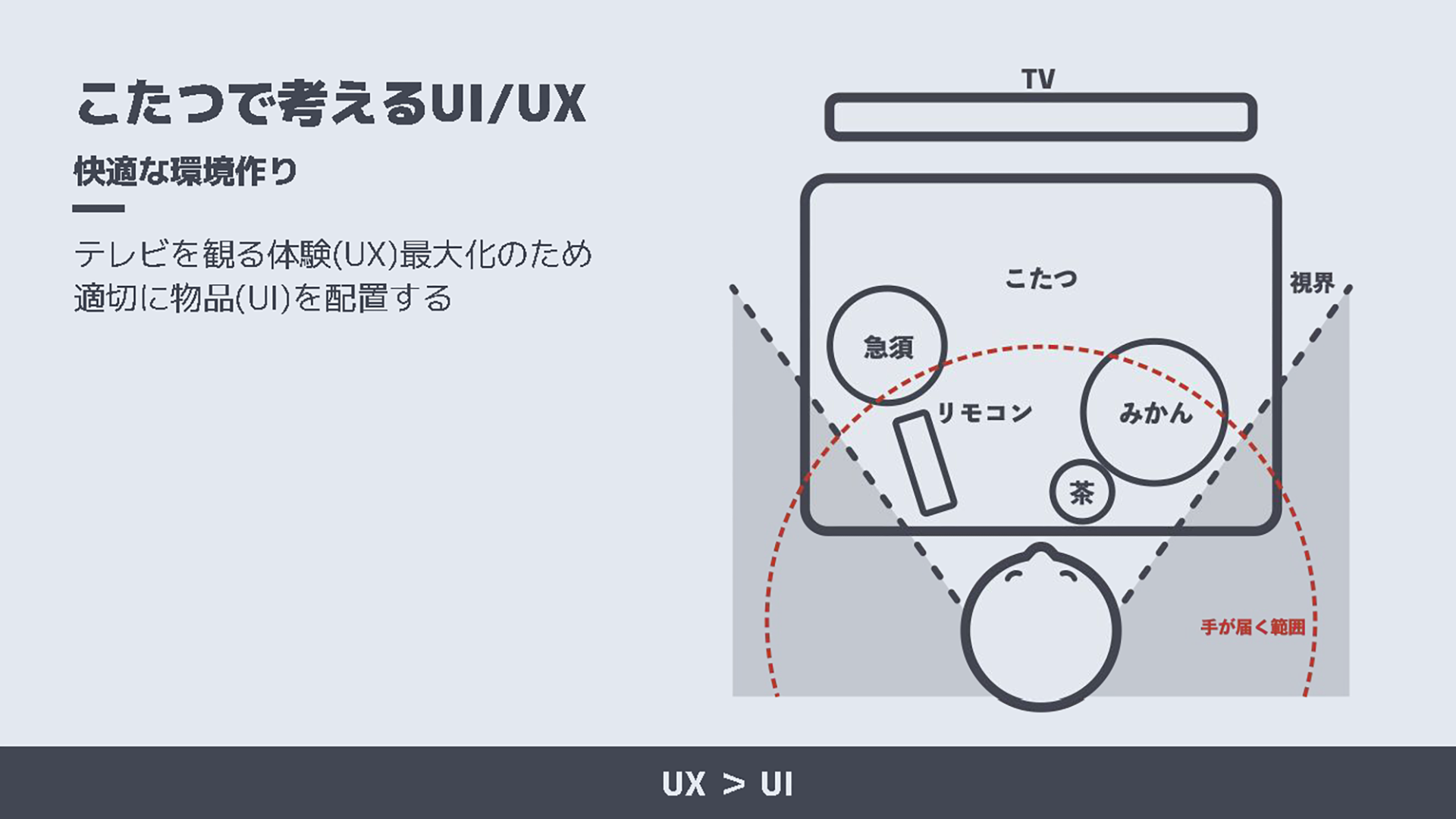 こたつで考えるUI/UX

快適な環境作り

テレビを観る体験(UX)最大化のため
適切に物品(UI)を配置する

TV

こたつ

視界

急須

リモコン

みかん

茶

手が届く範囲

UX > UI